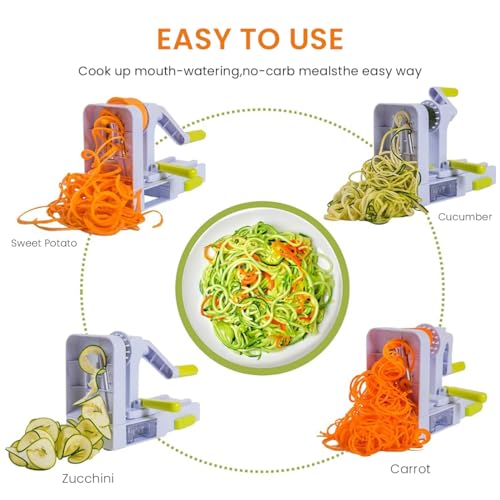 EASY TO USE

Cook up mouth-watering,no-carb mealsthe easy way

Sweet Potato

Cucumber

Zucchini

Carrot